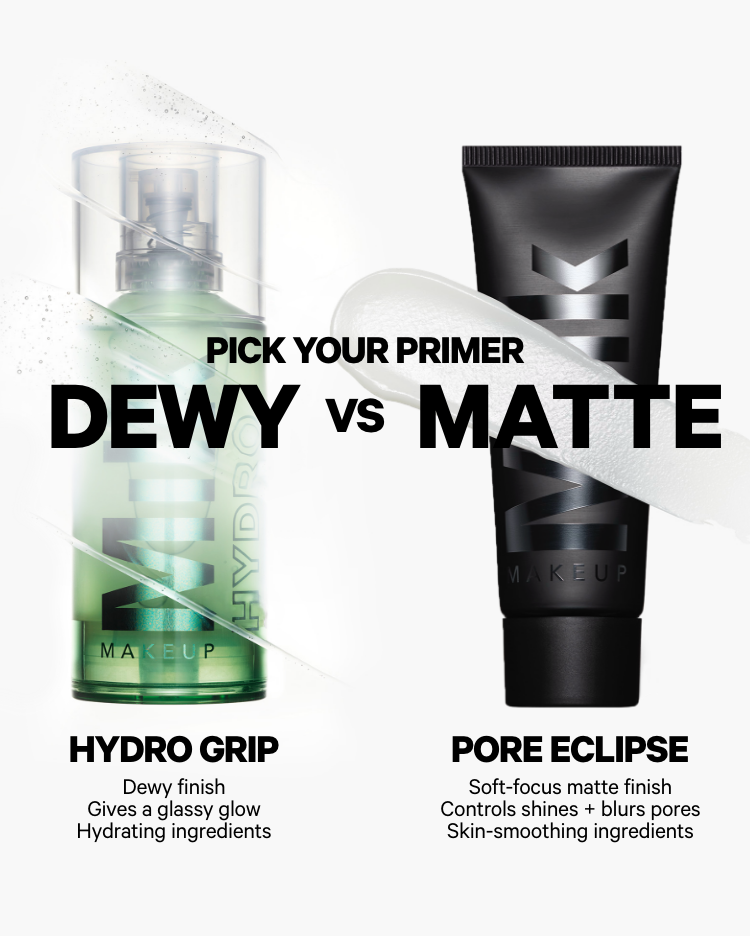 PICK YOUR PRIMER
DEWY vs MATTE

MILK
HYDRO
MAKEUP

MILK
MAKEUP

HYDRO GRIP
Dewy finish
Gives a glassy glow
Hydrating ingredients

PORE ECLIPSE
Soft-focus matte finish
Controls shines + blurs pores
Skin-smoothing ingredients